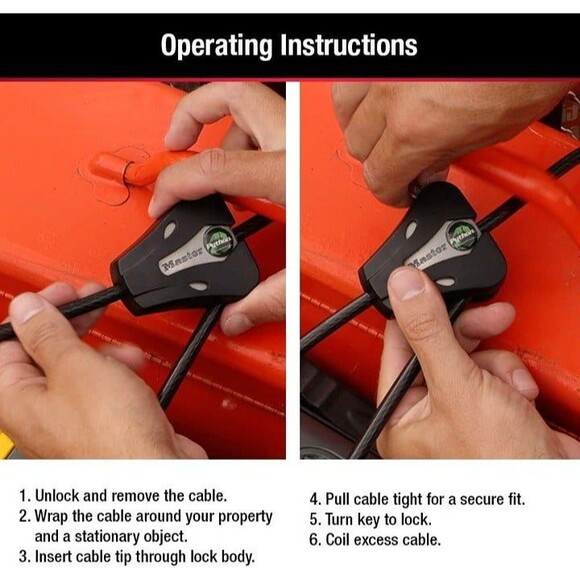 Operating Instructions

Master Python

Master Python

1. Unlock and remove the cable.
2. Wrap the cable around your property and a stationary object.
3. Insert cable tip through lock body.

4. Pull cable tight for a secure fit.
5. Turn key to lock.
6. Coil excess cable.